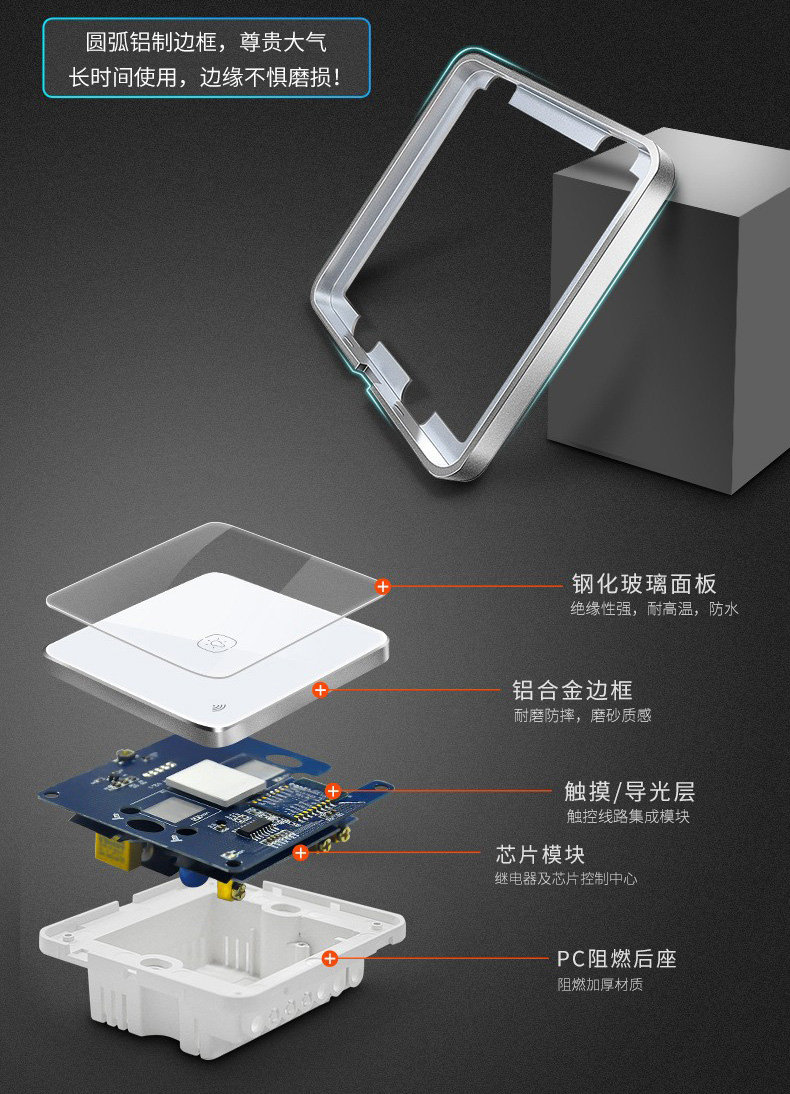 圆弧铝制边框，尊贵大气
长时间使用，边缘不惧磨损！

钢化玻璃面板
绝缘性强，耐高温，防水

铝合金边框
耐磨防摔，磨砂质感

触摸/导光层
触控线路集成模块

芯片模块
继电器及芯片控制中心

PC阻燃后座
阻燃加厚材质